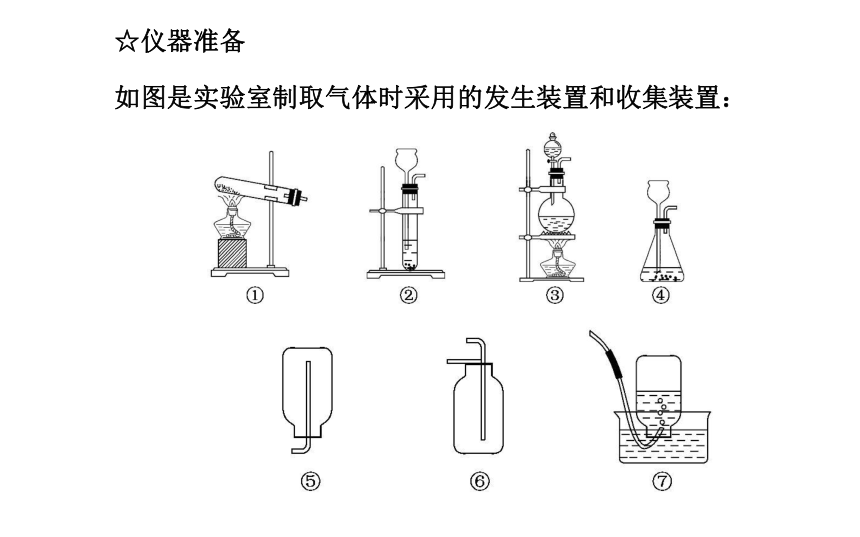 ☆仪器准备

如图是实验室制取气体时采用的发生装置和收集装置：

①

②

③

④

⑤

⑥

⑦