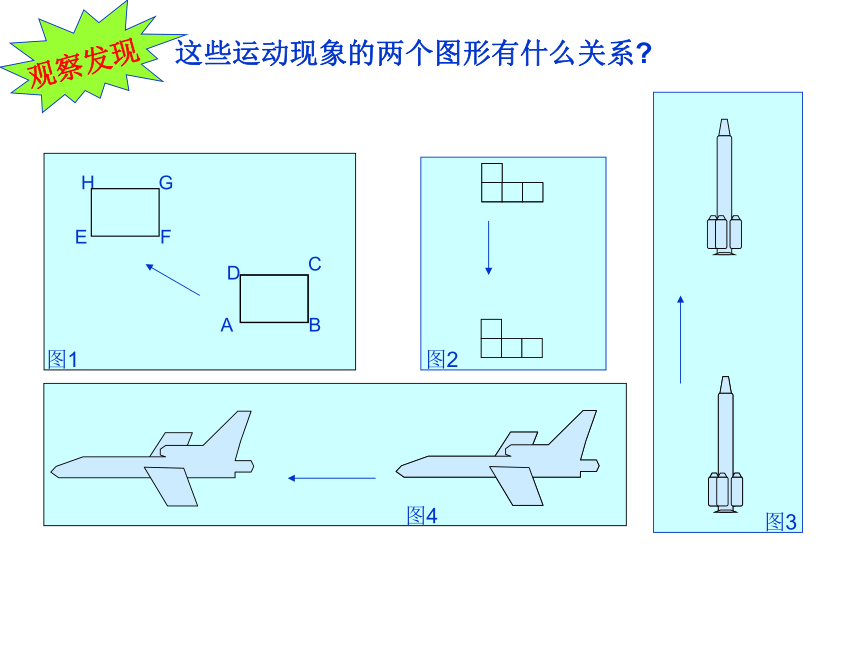 观察发现

这些运动现象的两个图形有什么关系?

H G
E F
D C
A B
图1

图2

图3

图4