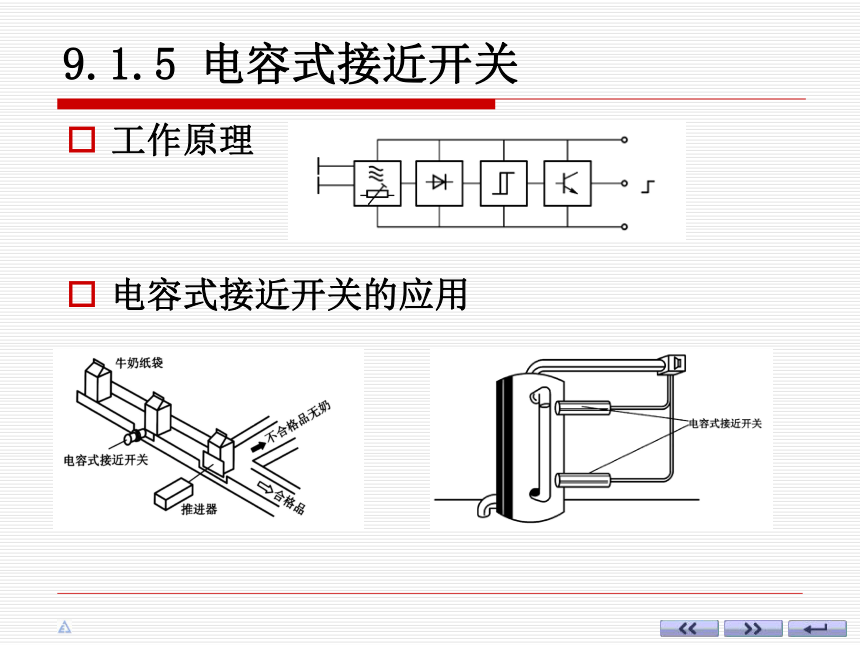 9.1.5 电容式接近开关

□ 工作原理

□ 电容式接近开关的应用

牛奶纸袋

电容式接近开关

不合格品无奶

合格品

推进器

电容式接近开关

<< >>