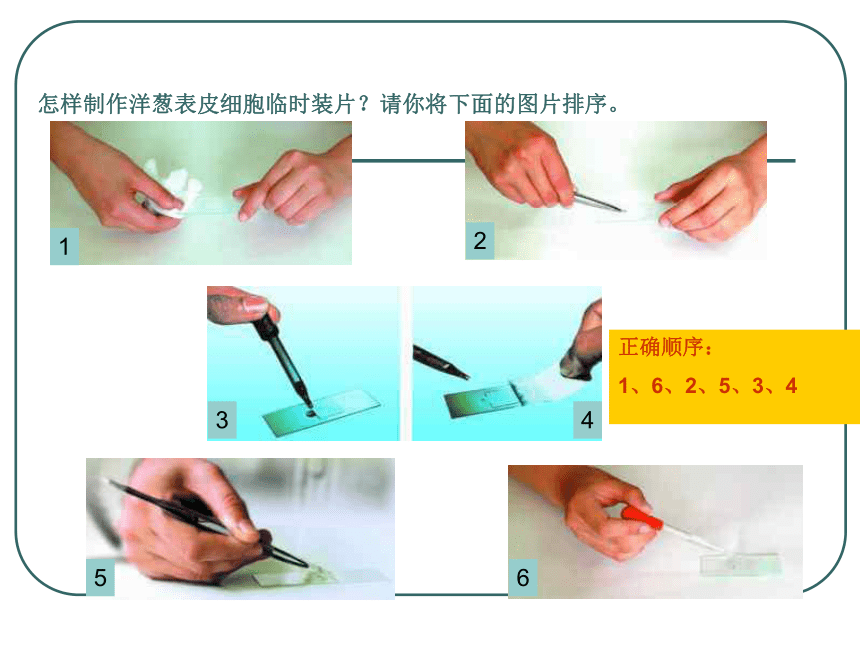 怎样制作洋葱表皮细胞临时装片？请你将下面的图片排序。

1

2

3

4

正确顺序：

1、6、2、5、3、4

5

6