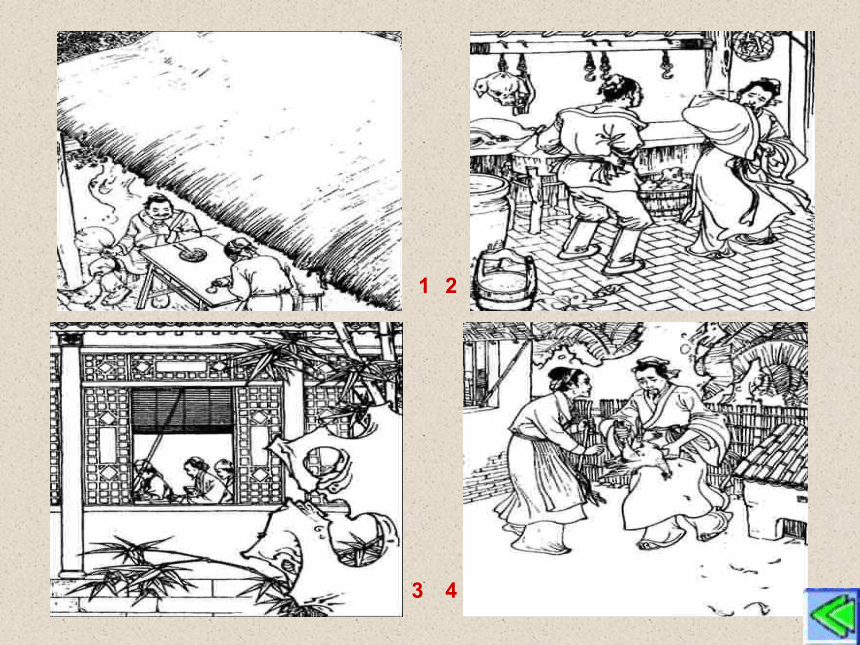 1 2

3 4