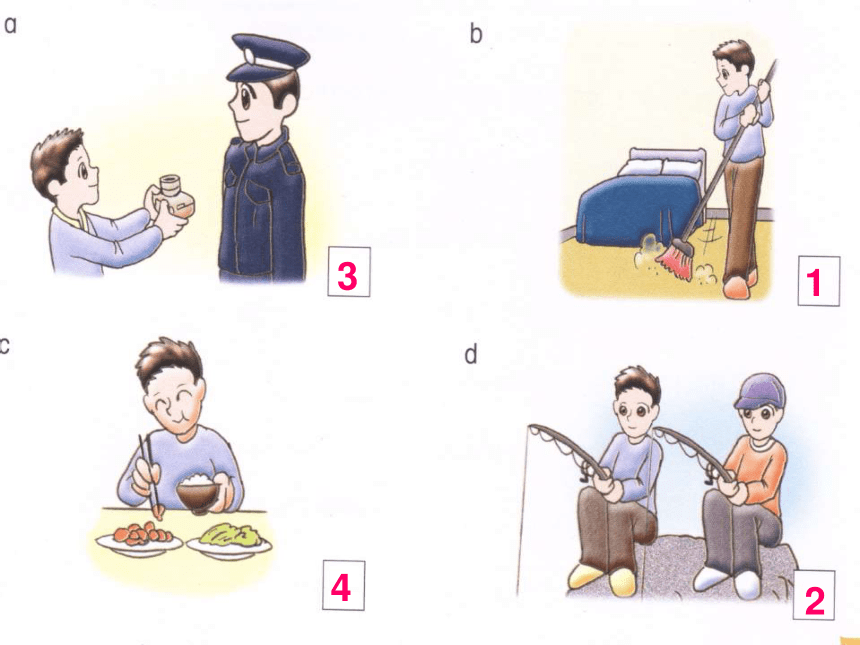 a

3

b

1

c

4

d

2