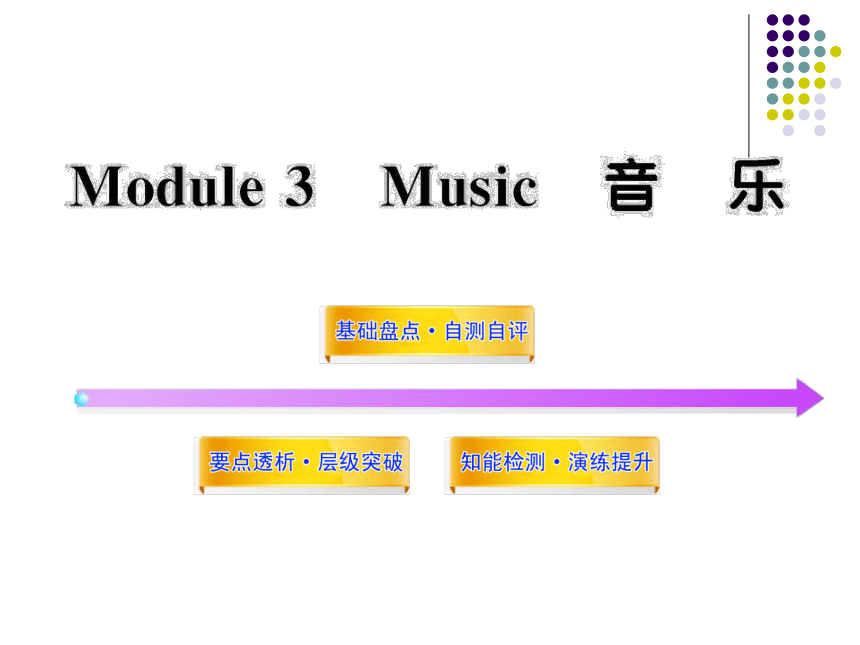 Module 3 Music 音 乐

基础盘点·自测自评

要点透析·层级突破

知能检测·演练提升