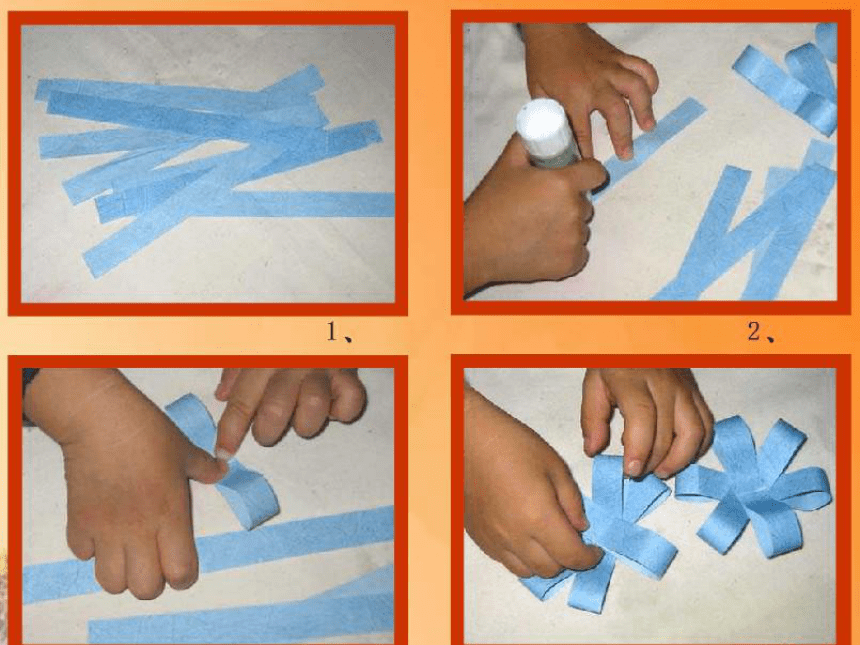 1、

2、