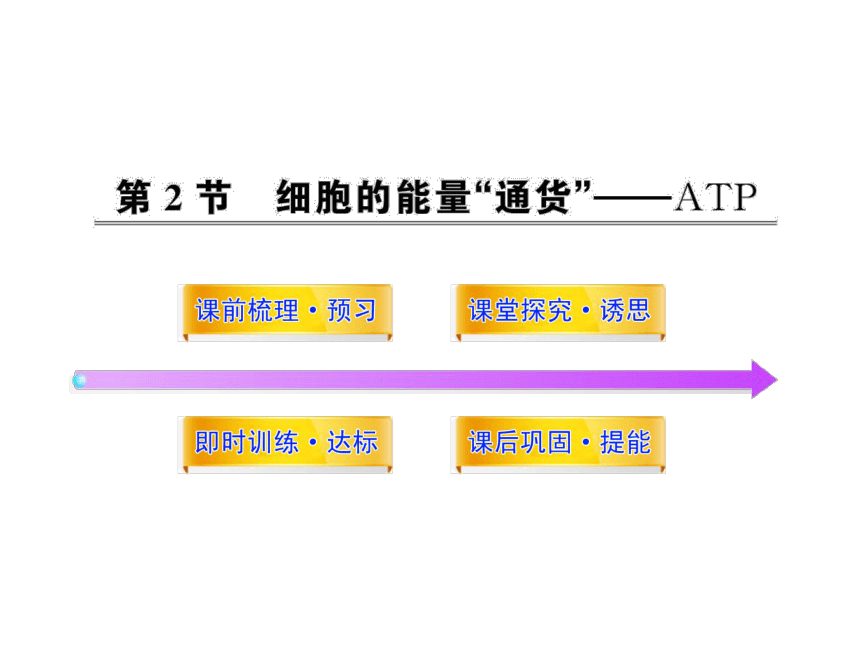 第2节 细胞的能量“通货”——ATP

课前梳理·预习

课堂探究·诱思

即时训练·达标

课后巩固·提能