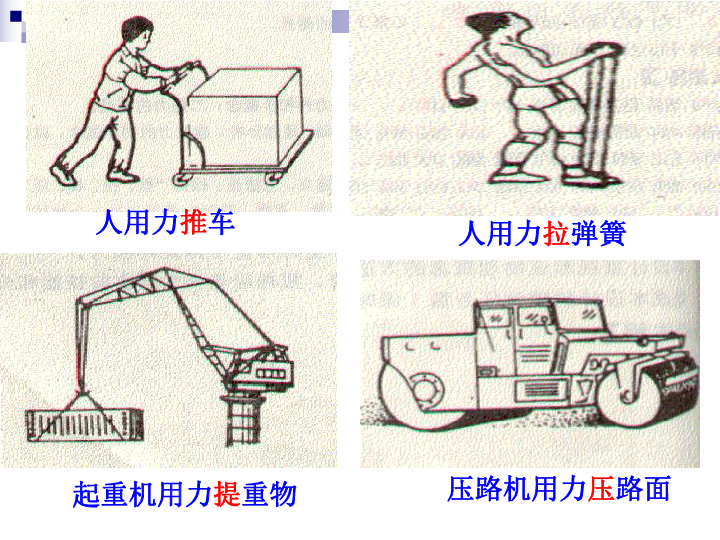 人用力推车

人用力拉弹簧

起重机用力提重物

压路机用力压路面