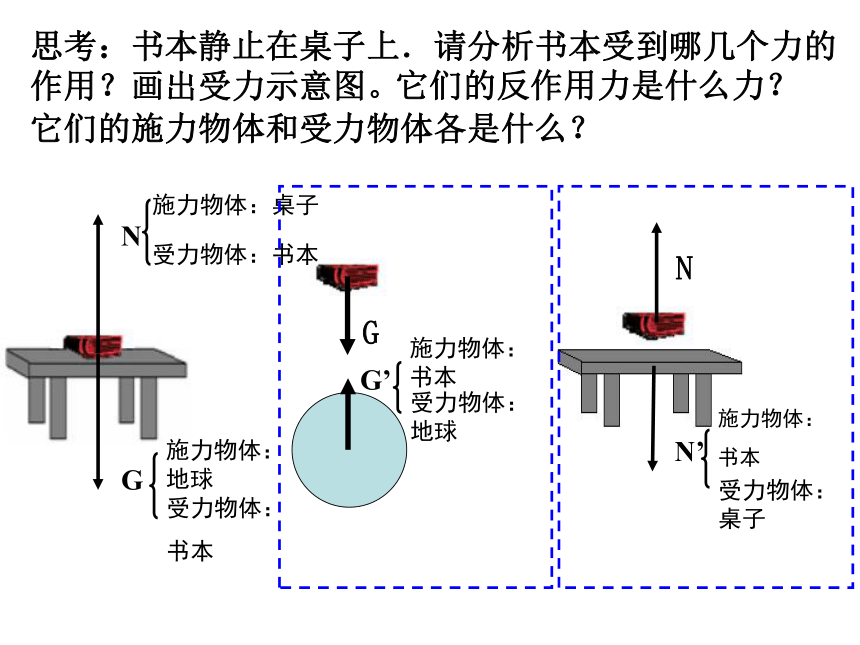 思考：书本静止在桌子上．请分析书本受到哪几个力的作用？画出受力示意图。它们的反作用力是什么力？它们的施力物体和受力物体各是什么？

N 施力物体：桌子
受力物体：书本

G 施力物体：地球
受力物体：书本

G

G' 施力物体：书本
受力物体：地球

N

N' 施力物体：书本
受力物体：桌子