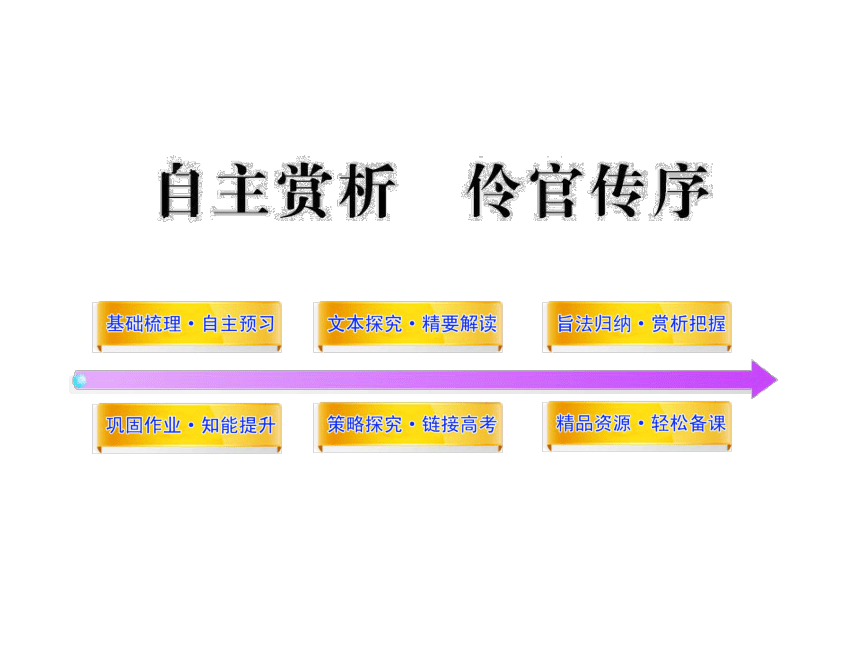 自主赏析 伶官传序

基础梳理·自主预习

文本探究·精要解读

旨法归纳·赏析把握

巩固作业·知能提升

策略探究·链接高考

精品资源·轻松备课