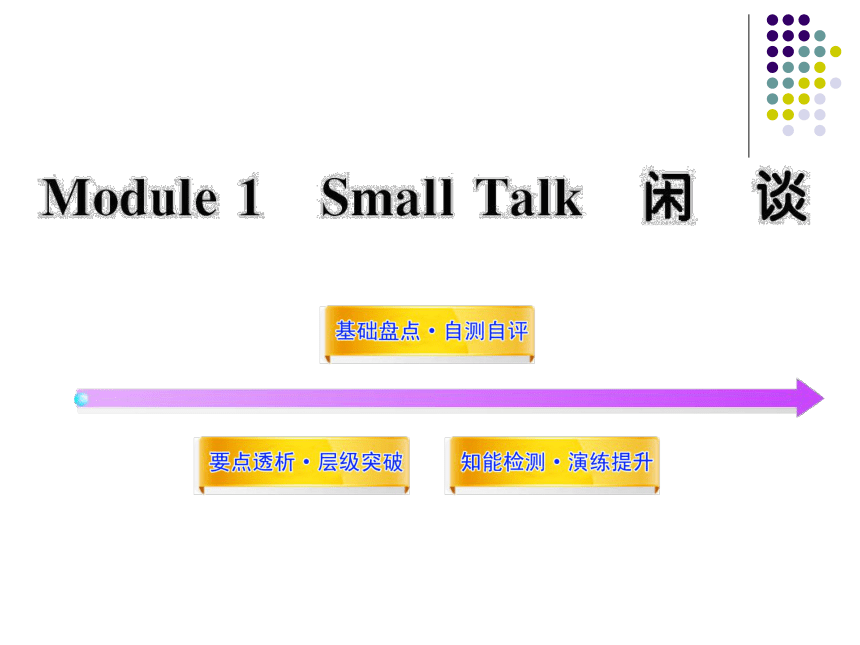 Module 1 Small Talk 闲 谈

基础盘点·自测自评

要点透析·层级突破

知能检测·演练提升