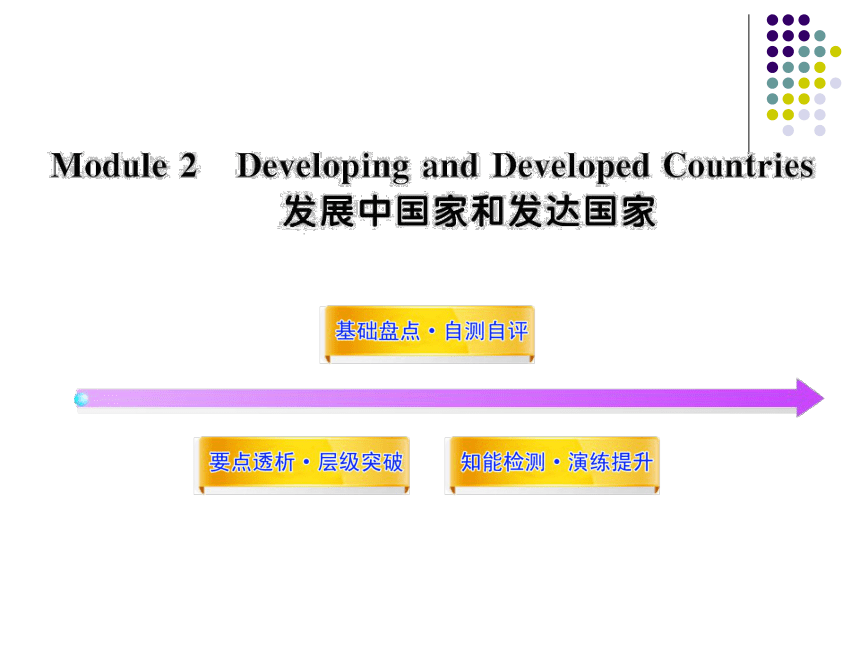 Module 2 Developing and Developed Countries
发展中国家和发达国家

基础盘点·自测自评

要点透析·层级突破

知能检测·演练提升