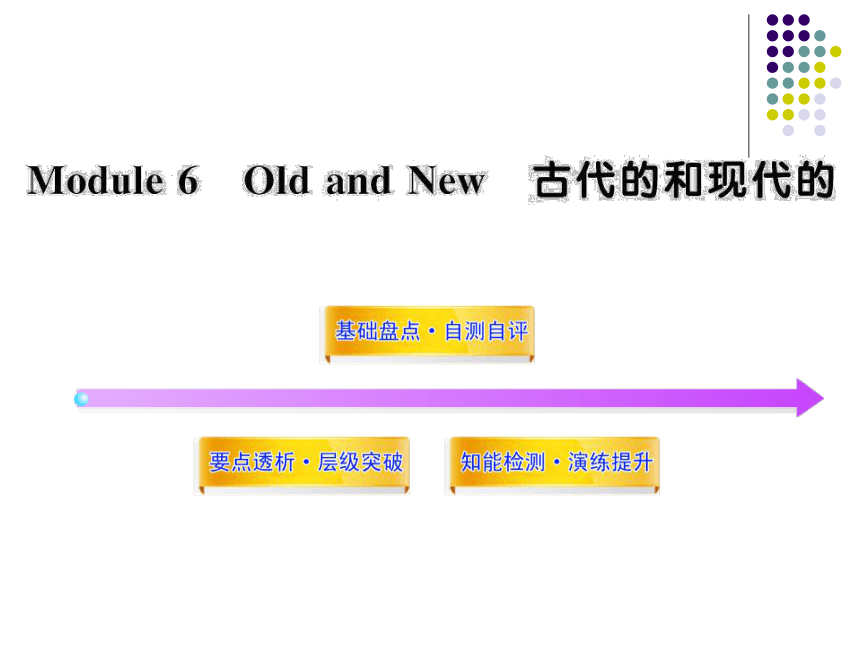 Module 6 Old and New 古代的和现代的

基础盘点·自测自评

要点透析·层级突破

知能检测·演练提升