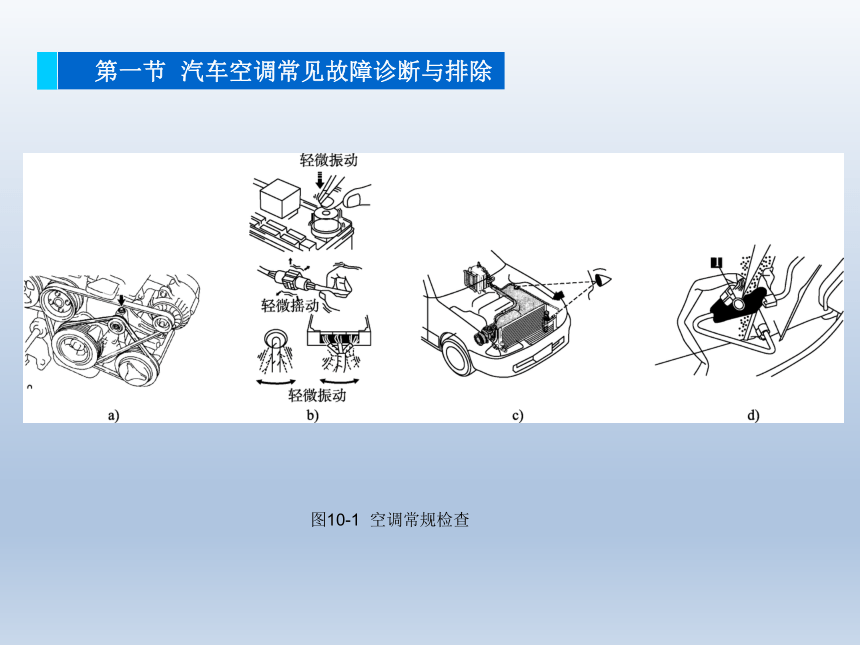 第一节 汽车空调常见故障诊断与排除

轻微振动

轻微摇动

轻微振动

a)

b)

c)

d)

图10-1 空调常规检查