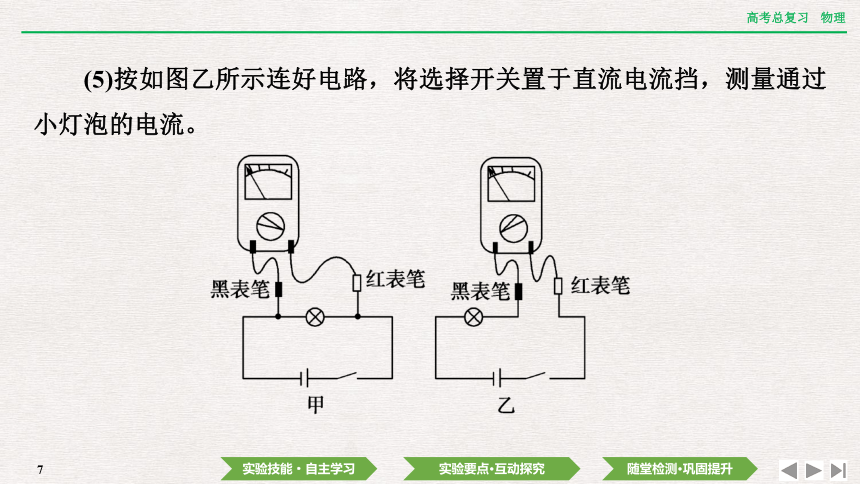 高考总复习　物理

(5)按如图乙所示连好电路，将选择开关置于直流电流挡，测量通过小灯泡的电流。

黑表笔

红表笔

甲

黑表笔

红表笔

乙

7

实验技能·自主学习

实验要点·互动探究

随堂检测·巩固提升