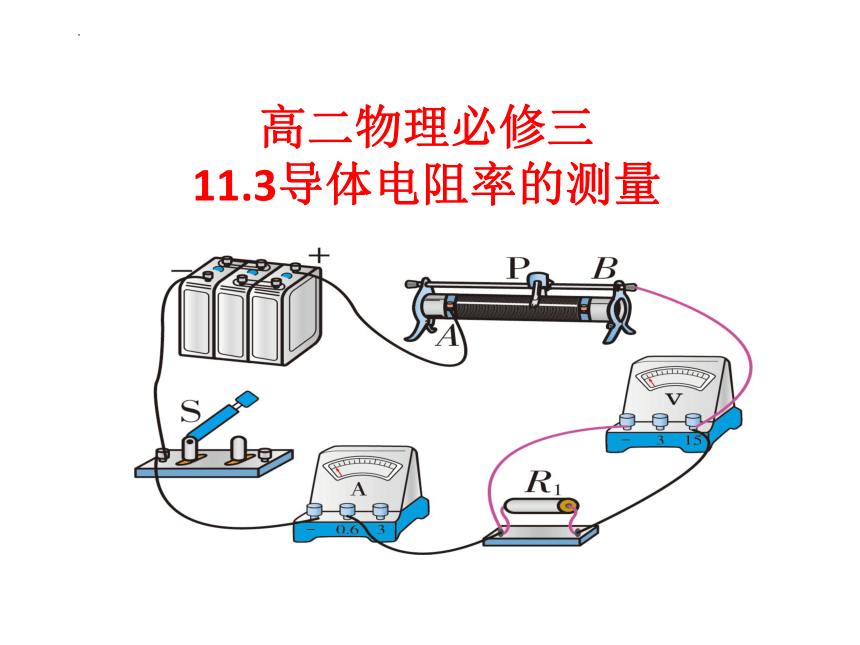 高二物理必修三
11.3导体电阻率的测量

− +
P B
A
S
V
− 3 15
A
− 0.6 3
$R_1$