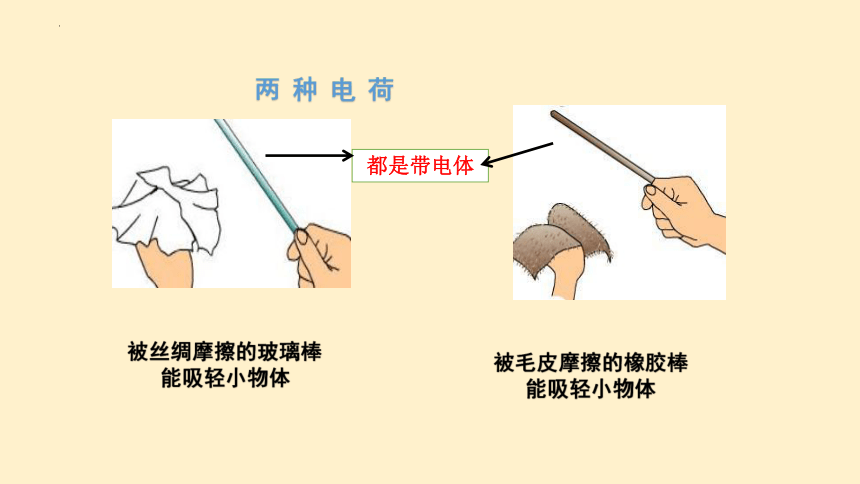 两种电荷

都是带电体

被丝绸摩擦的玻璃棒
能吸轻小物体

被毛皮摩擦的橡胶棒
能吸轻小物体