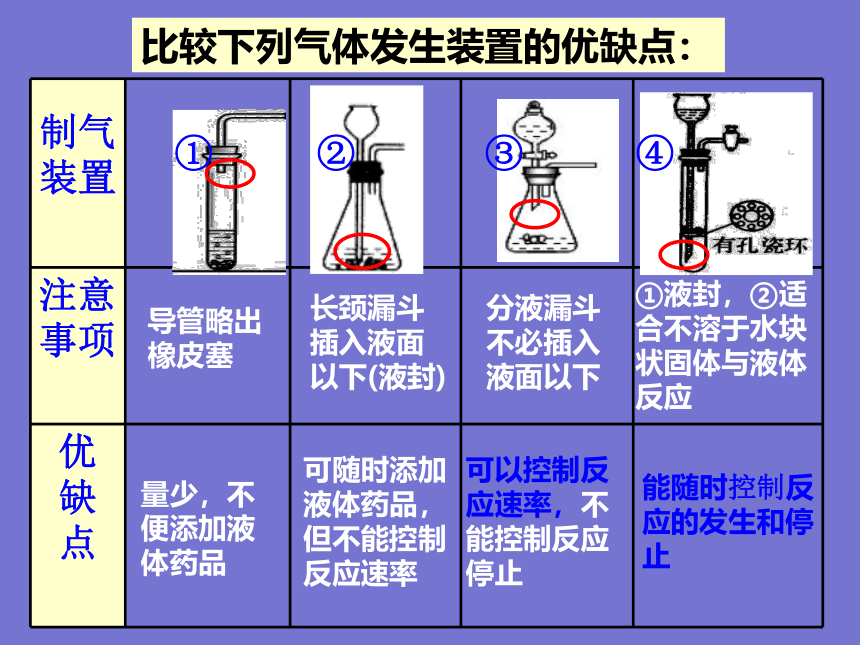 比较下列气体发生装置的优缺点：

| 制气装置 | ① | ② | ③ | ④ 有孔瓷环 |
|---|---|---|---|---|
| 注意事项 | 导管略出橡皮塞 | 长颈漏斗插入液面以下(液封) | 分液漏斗不必插入液面以下 | ①液封，②适合不溶于水块状固体与液体反应 |
| 优缺点 | 量少，不便添加液体药品 | 可随时添加液体药品，但不能控制反应速率 | 可以控制反应速率，不能控制反应停止 | 能随时控制反应的发生和停止 |