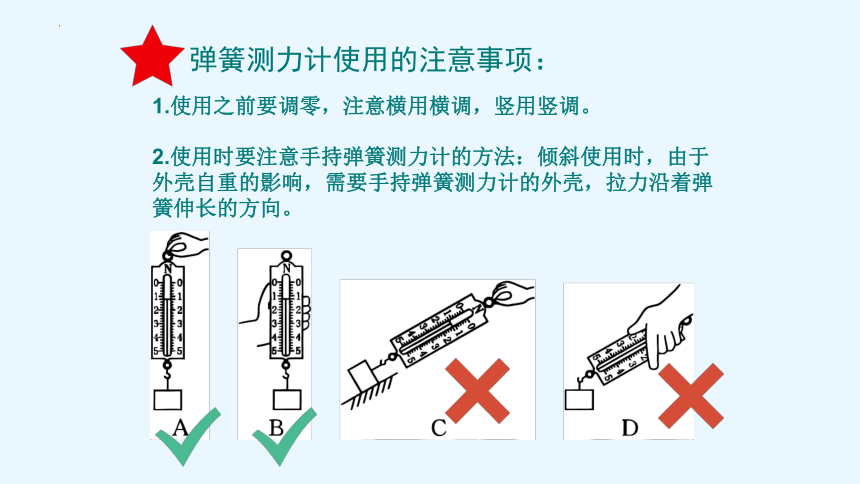 弹簧测力计使用的注意事项：

1.使用之前要调零，注意横用横调，竖用竖调。

2.使用时要注意手持弹簧测力计的方法：倾斜使用时，由于外壳自重的影响，需要手持弹簧测力计的外壳，拉力沿着弹簧伸长的方向。

N
0 0
1 1
2 2
3 3
4 4
5 5
A

N
0 0
1 1
2 2
3 3
4 4
5 5
B

C

D