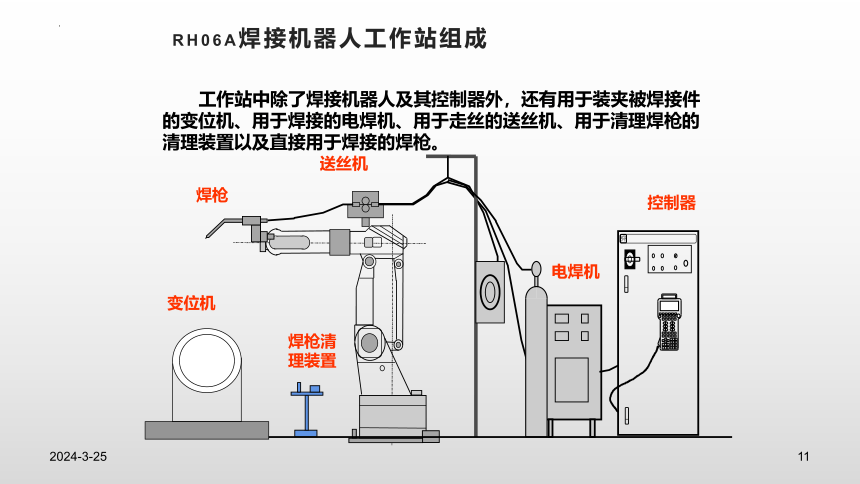 RH06A焊接机器人工作站组成

工作站中除了焊接机器人及其控制器外，还有用于装夹被焊接件的变位机、用于焊接的电焊机、用于走丝的送丝机、用于清理焊枪的清理装置以及直接用于焊接的焊枪。

送丝机

焊枪

控制器

电焊机

变位机

焊枪清理装置

2024-3-25

11