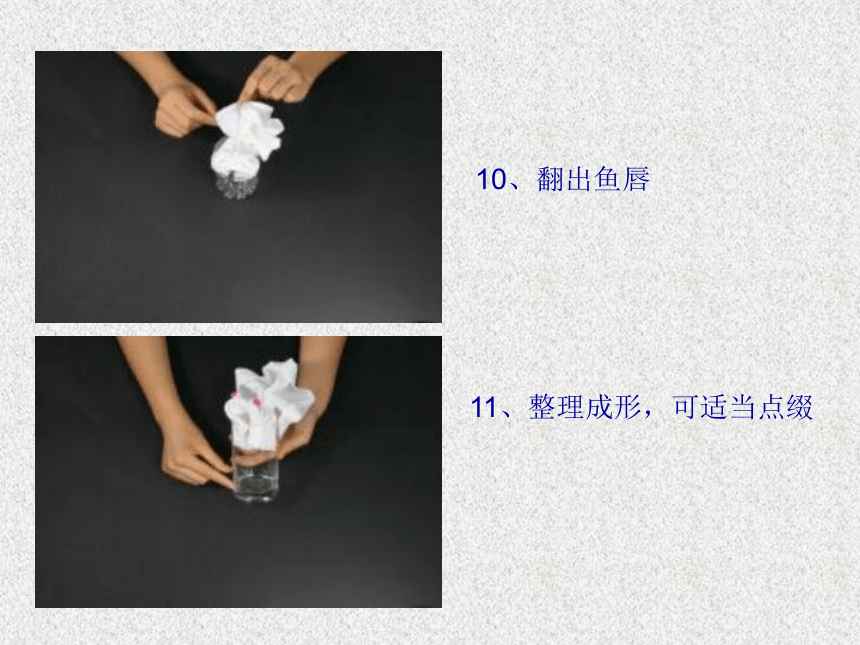 10、翻出鱼唇

11、整理成形，可适当点缀