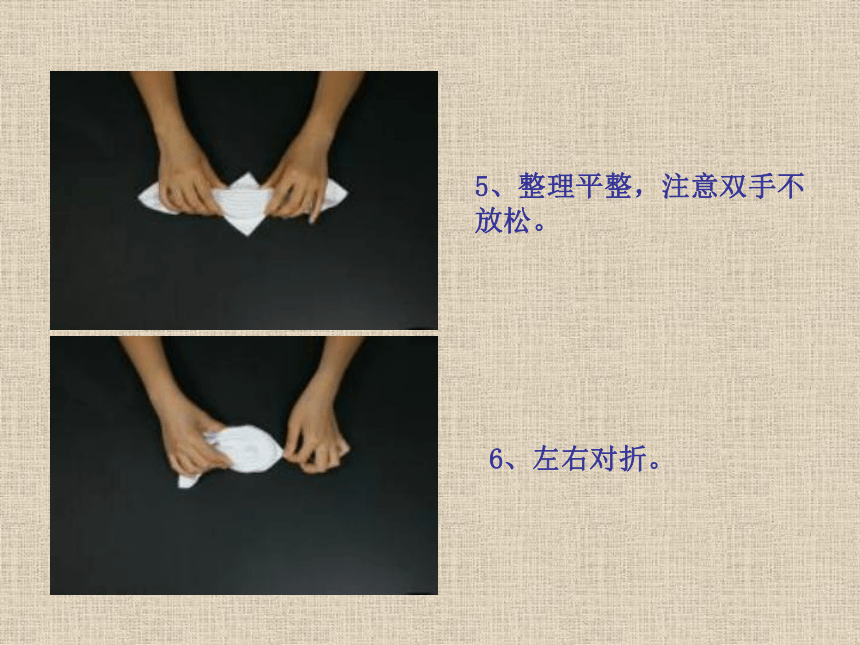 5、整理平整，注意双手不放松。

6、左右对折。