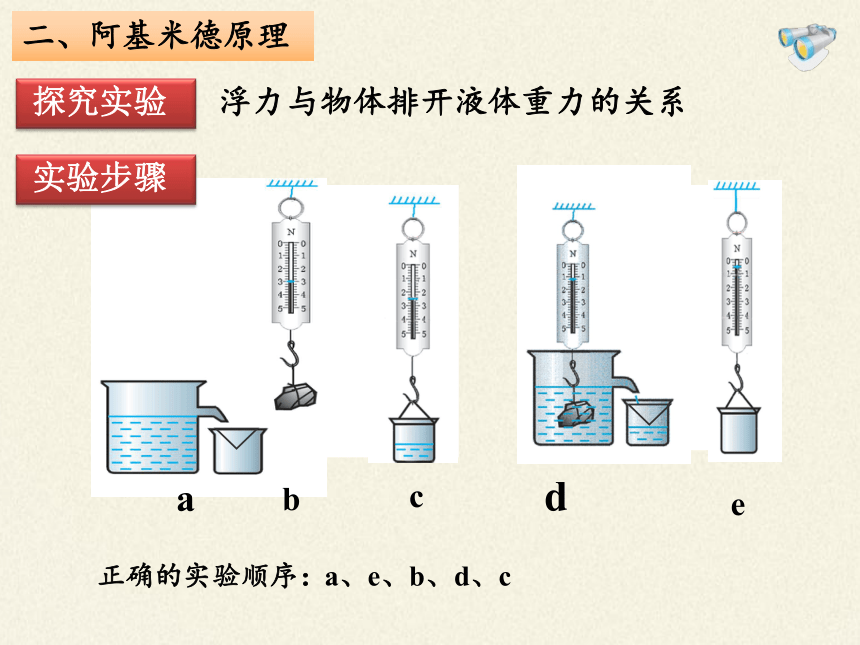 二、阿基米德原理

探究实验 浮力与物体排开液体重力的关系

实验步骤

N
0 0
1 1
2 2
3 3
4 4
5 5

N
0 0
1 1
2 2
3 3
4 4
5 5

N
0 0
1 1
2 2
3 3
4 4
5 5

N
0 0
1 1
2 2
3 3
4 4
5 5

a b c d e

正确的实验顺序：a、e、b、d、c