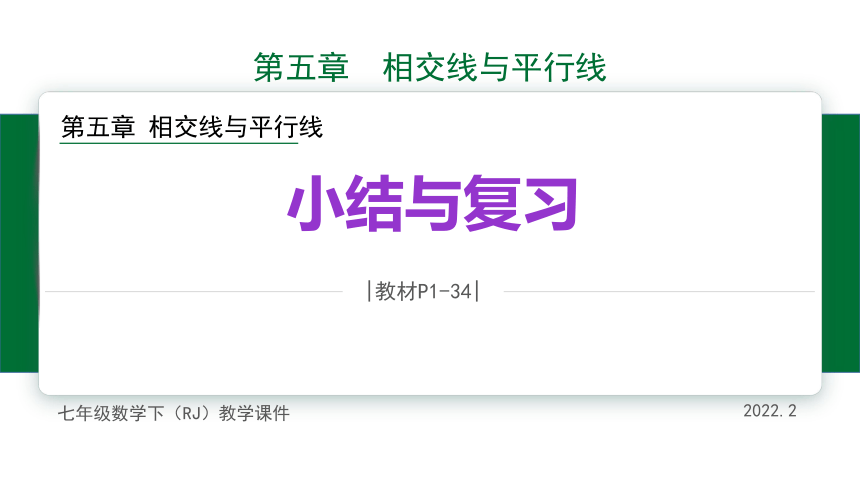 第五章　相交线与平行线

第五章 相交线与平行线

小结与复习

|教材P1-34|

七年级数学下（RJ）教学课件

2022.2