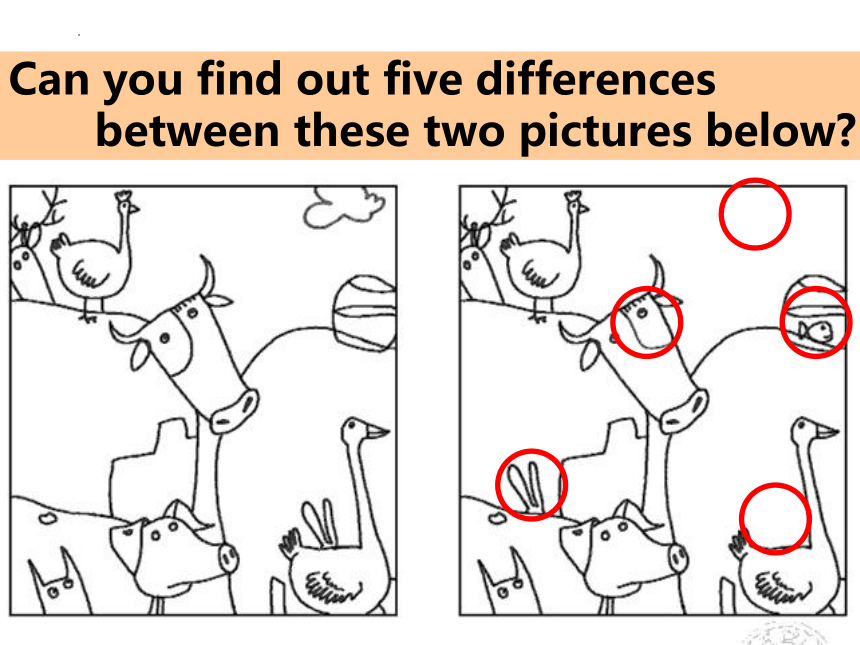 Can you find out five differences between these two pictures below?