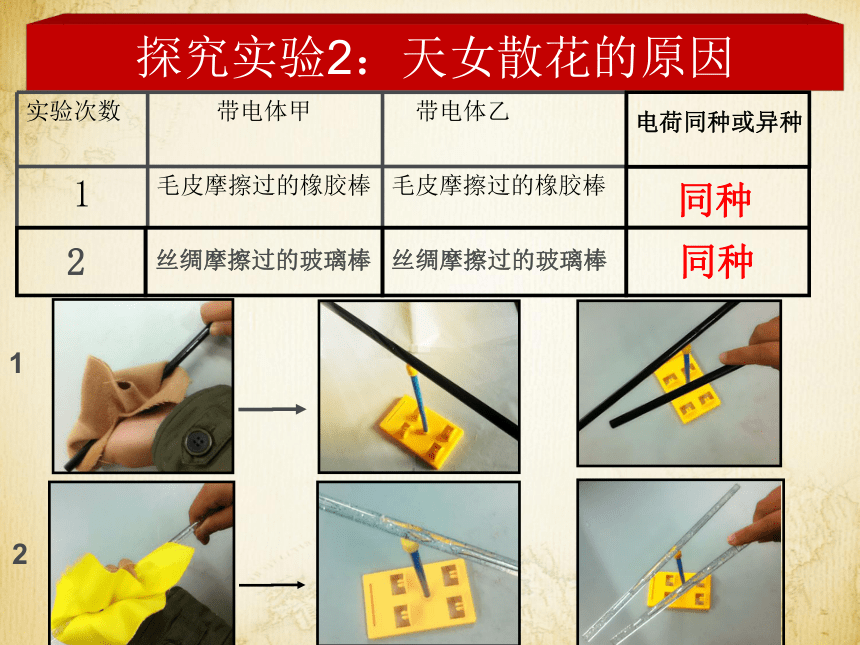 探究实验2：天女散花的原因

| 实验次数 | 带电体甲 | 带电体乙 | 电荷同种或异种 |
|---|---|---|---|
| 1 | 毛皮摩擦过的橡胶棒 | 毛皮摩擦过的橡胶棒 | 同种 |
| 2 | 丝绸摩擦过的玻璃棒 | 丝绸摩擦过的玻璃棒 | 同种 |

1

2