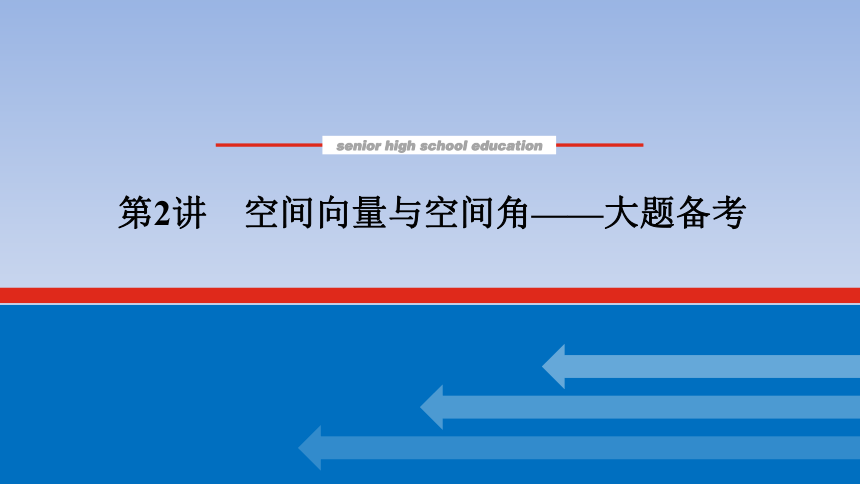 senior high school education

第2讲 空间向量与空间角——大题备考