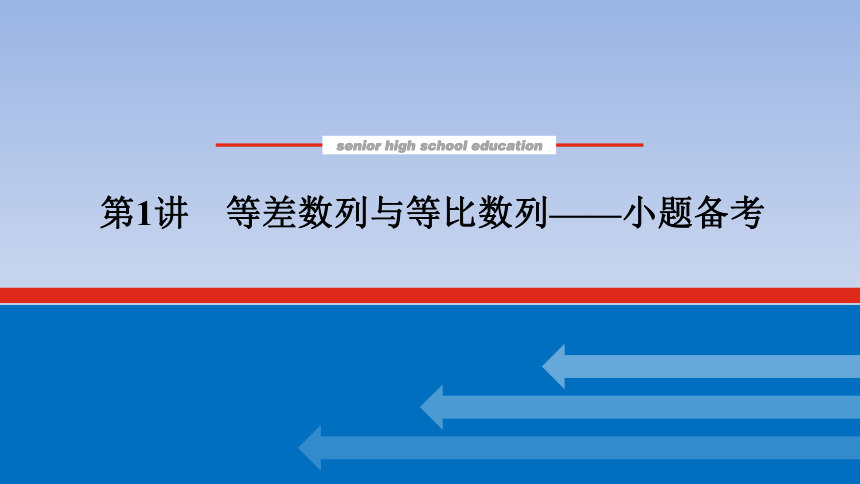 senior high school education

第1讲 等差数列与等比数列——小题备考