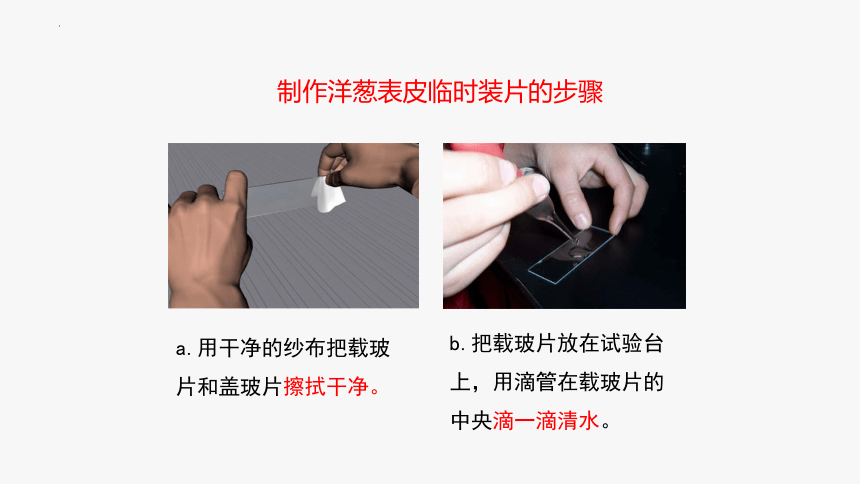 制作洋葱表皮临时装片的步骤

a. 用干净的纱布把载玻片和盖玻片擦拭干净。

b. 把载玻片放在试验台上，用滴管在载玻片的中央滴一滴清水。