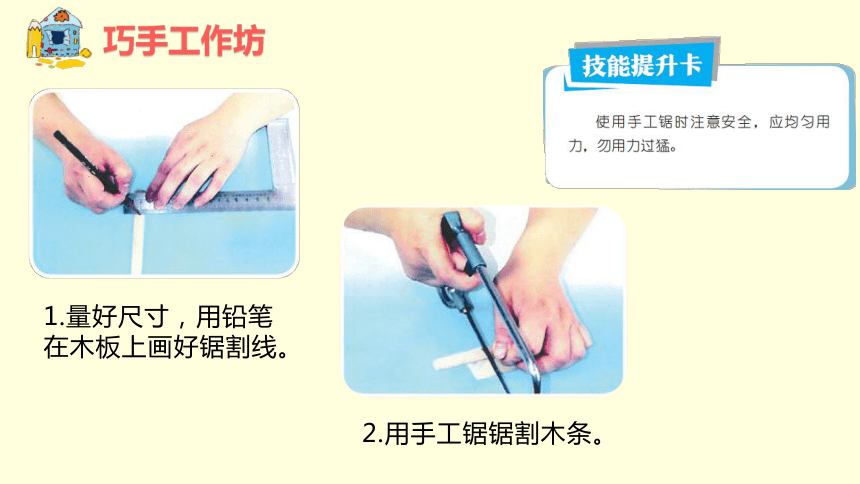 巧手工作坊

技能提升卡

使用手工锯时注意安全，应均匀用力，勿用力过猛。

1.量好尺寸，用铅笔在木板上画好锯割线。

2.用手工锯锯割木条。