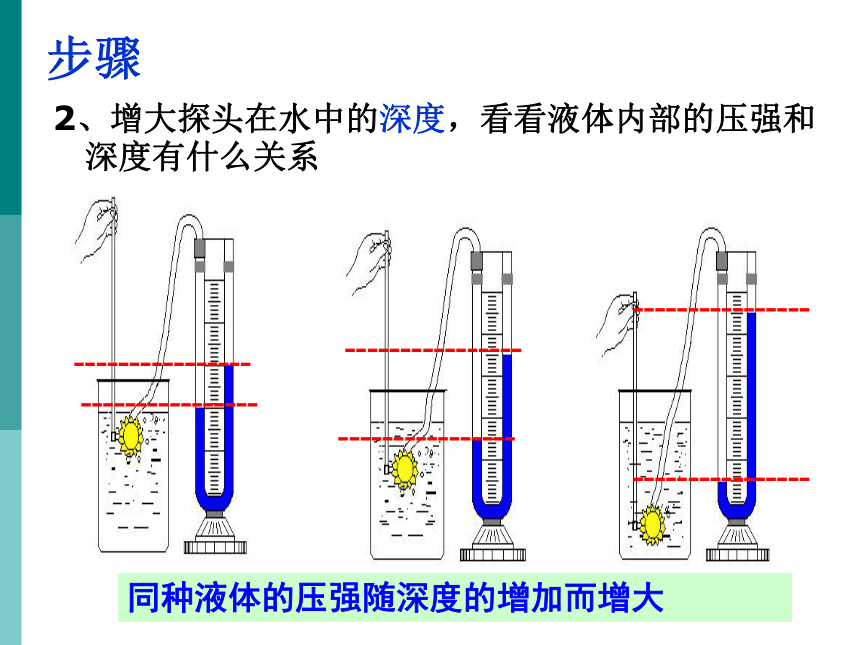 步骤

2、增大探头在水中的深度，看看液体内部的压强和深度有什么关系

同种液体的压强随深度的增加而增大