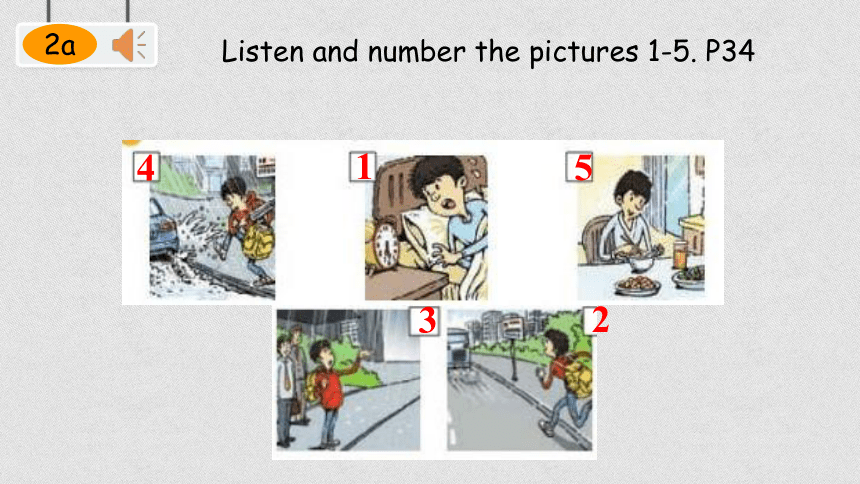 2a

Listen and number the pictures 1-5. P34

4

1

5

3

2