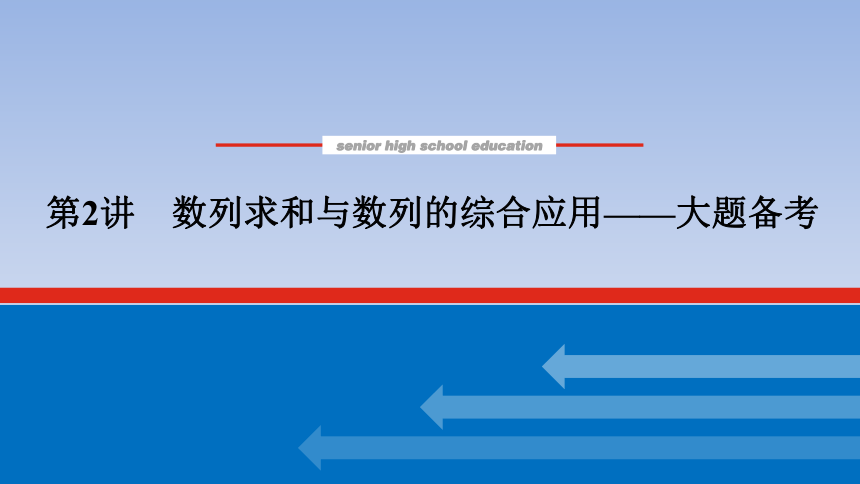 senior high school education

第2讲 数列求和与数列的综合应用——大题备考