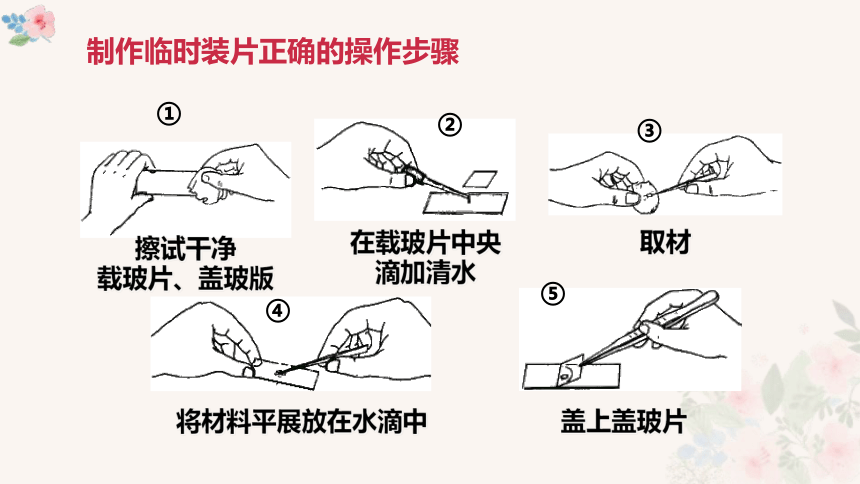 制作临时装片正确的操作步骤

①
擦试干净
载玻片、盖玻版

②
在载玻片中央
滴加清水

③
取材

④
将材料平展放在水滴中

⑤
盖上盖玻片