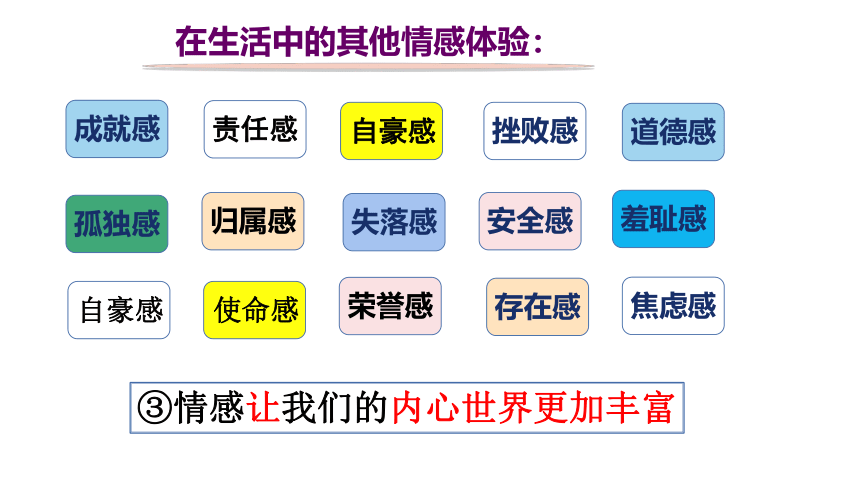 在生活中的其他情感体验：

成就感

责任感

自豪感

挫败感

道德感

孤独感

归属感

失落感

安全感

羞耻感

自豪感

使命感

荣誉感

存在感

焦虑感

③情感让我们的内心世界更加丰富