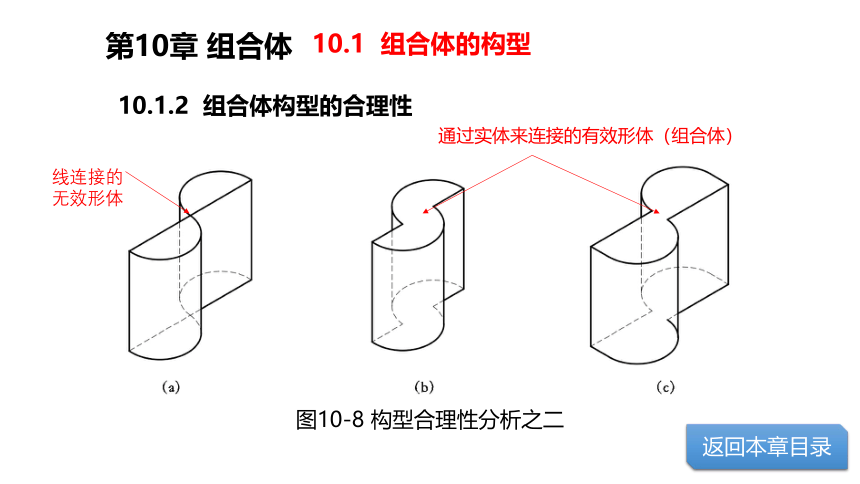 第10章 组合体 10.1 组合体的构型

10.1.2 组合体构型的合理性

通过实体来连接的有效形体（组合体）

线连接的无效形体

(a)

(b)

(c)

图10-8 构型合理性分析之二

返回本章目录