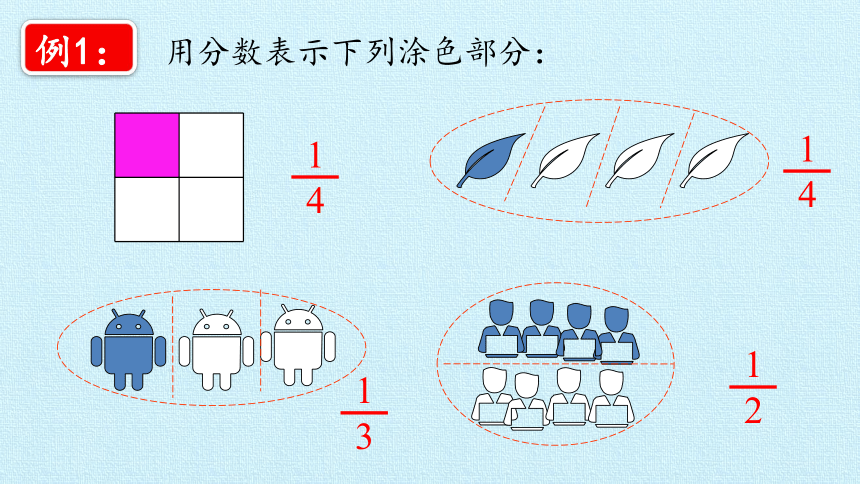 例1：

用分数表示下列涂色部分：

$\frac{1}{4}$

$\frac{1}{4}$

$\frac{1}{3}$

$\frac{1}{2}$