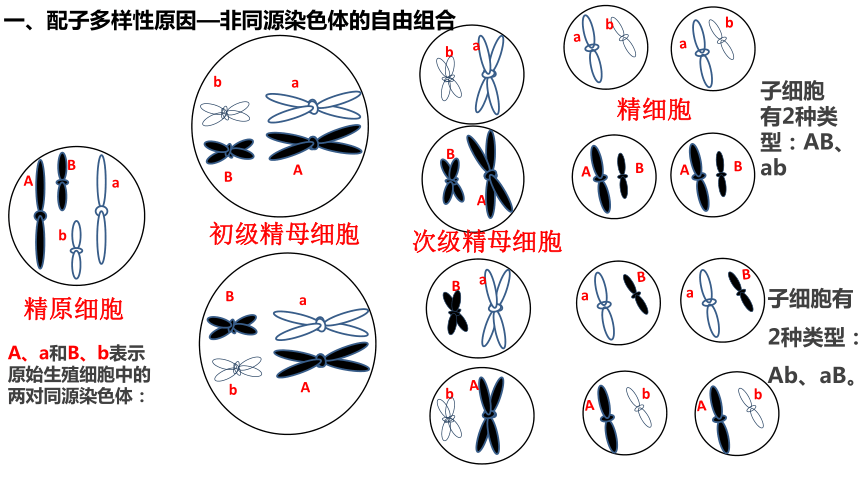 一、配子多样性原因—非同源染色体的自由组合

A B a b

精原细胞

A、a和B、b表示原始生殖细胞中的两对同源染色体：

b a B A

初级精母细胞

B a b A

b a B A

次级精母细胞

B a b A

a b a b

精细胞

A B A B

子细胞有2种类型：AB、ab

a B a B

A b A b

子细胞有2种类型：Ab、aB。