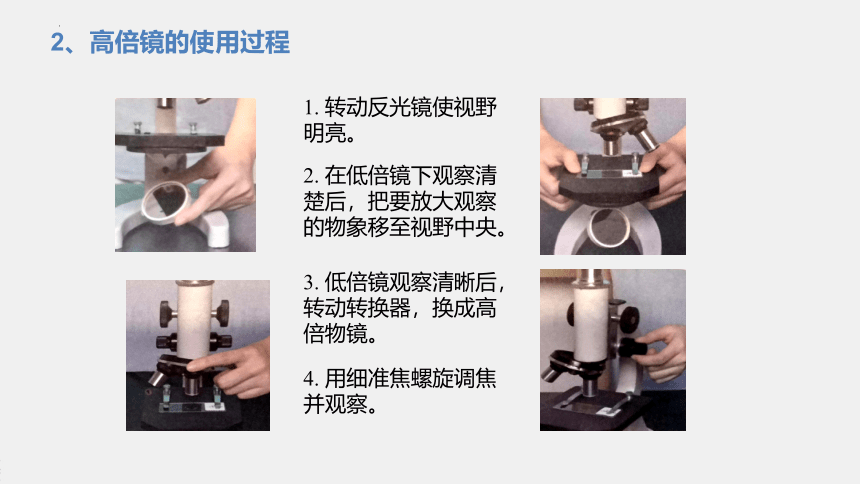 2、高倍镜的使用过程

1. 转动反光镜使视野明亮。

2. 在低倍镜下观察清楚后，把要放大观察的物象移至视野中央。

3. 低倍镜观察清晰后，转动转换器，换成高倍物镜。

4. 用细准焦螺旋调焦并观察。