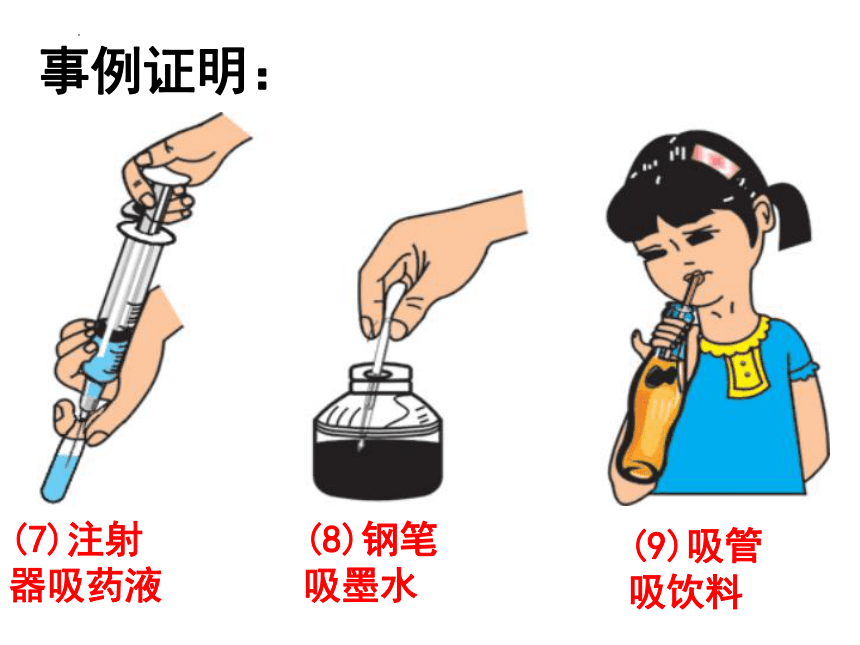 事例证明：

(7)注射器吸药液

(8)钢笔吸墨水

(9)吸管吸饮料