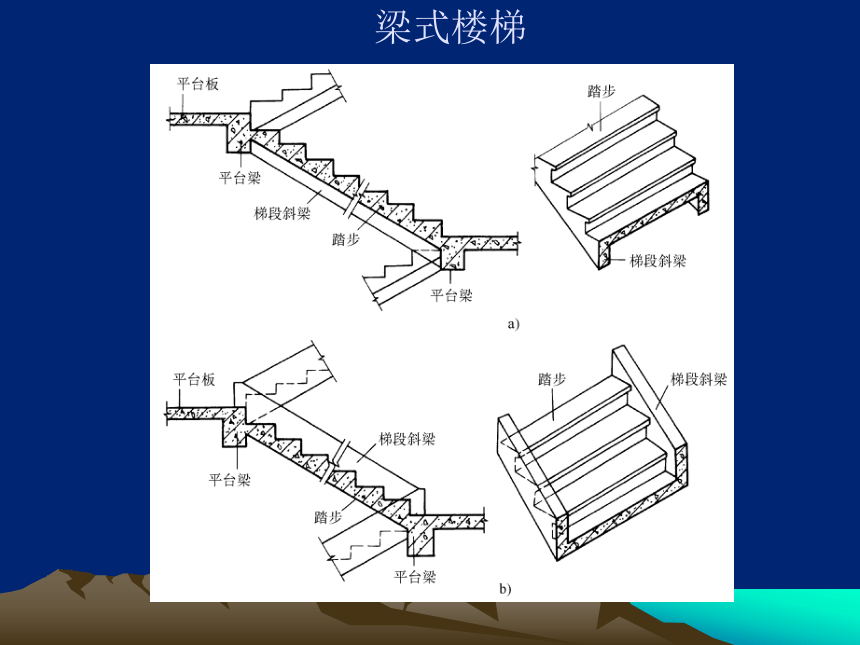 梁式楼梯

平台板

平台梁

梯段斜梁

踏步

平台梁

踏步

梯段斜梁

a)

平台板

平台梁

梯段斜梁

踏步

平台梁

踏步

梯段斜梁

b)