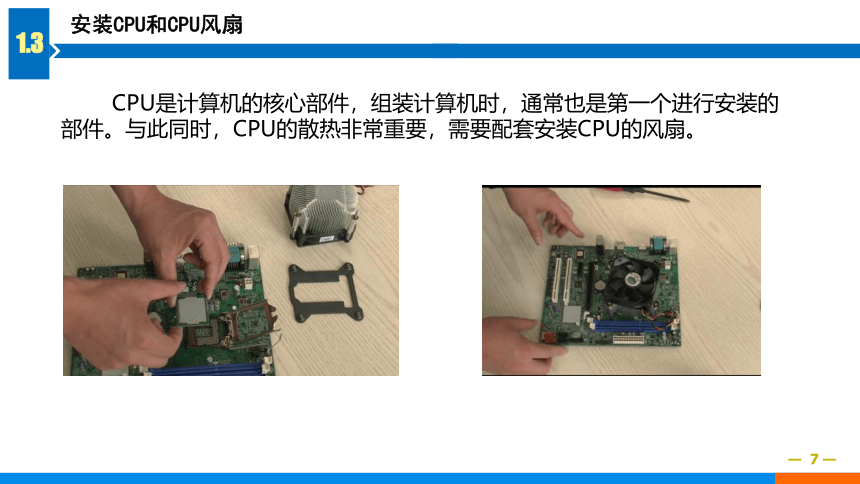 1.3 安装CPU和CPU风扇

CPU是计算机的核心部件，组装计算机时，通常也是第一个进行安装的部件。与此同时，CPU的散热非常重要，需要配套安装CPU的风扇。

— 7 —