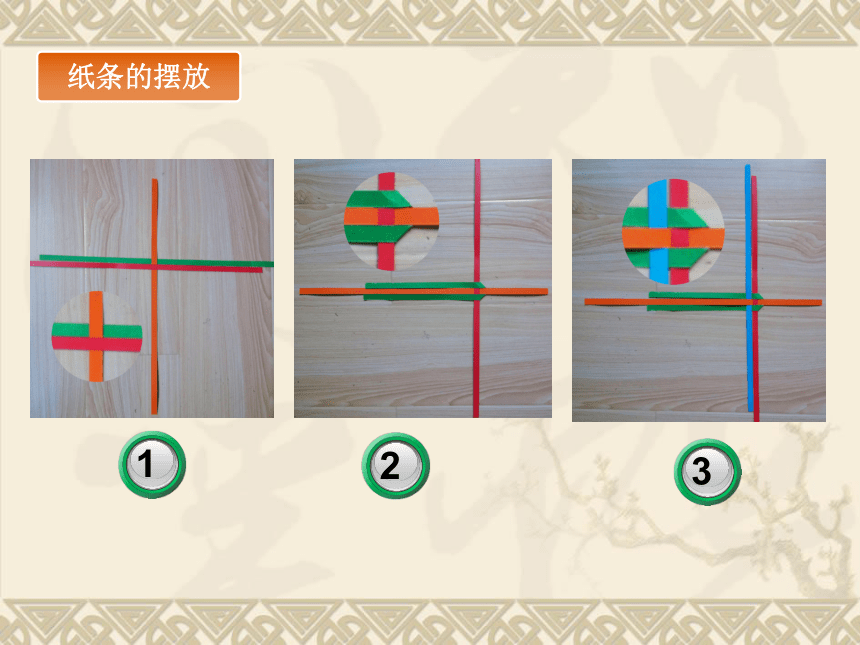 纸条的摆放

1

2

3