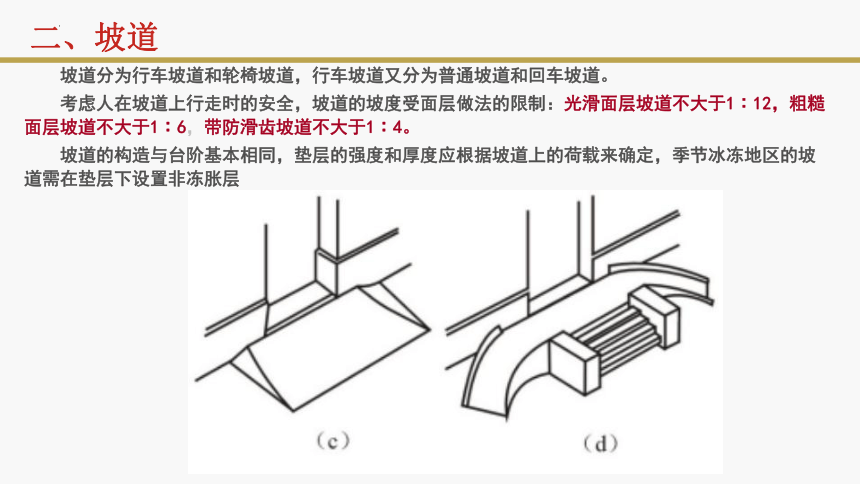 二、坡道

坡道分为行车坡道和轮椅坡道，行车坡道又分为普通坡道和回车坡道。

考虑人在坡道上行走时的安全，坡道的坡度受面层做法的限制：光滑面层坡道不大于1：12，粗糙面层坡道不大于1：6，带防滑齿坡道不大于1：4。

坡道的构造与台阶基本相同，垫层的强度和厚度应根据坡道上的荷载来确定，季节冰冻地区的坡道需在垫层下设置非冻胀层

（c）

（d）