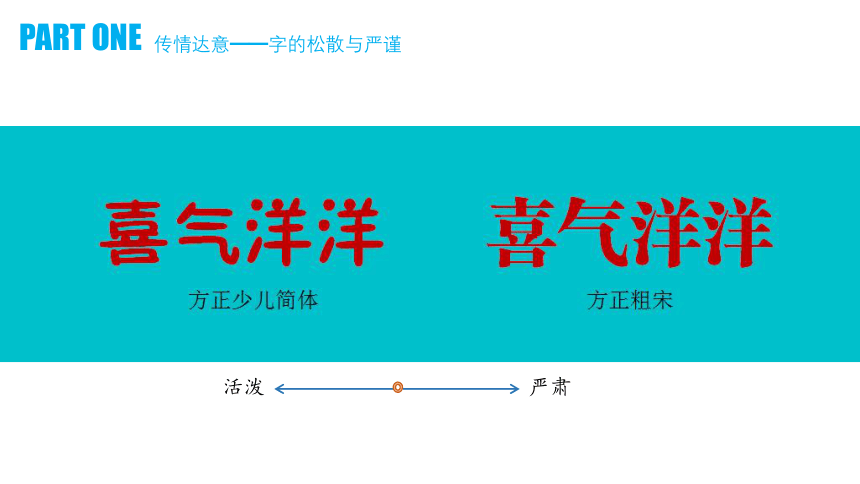 PART ONE 传情达意——字的松散与严谨

喜气洋洋

方正少儿简体

喜气洋洋

方正粗宋

活泼 严肃