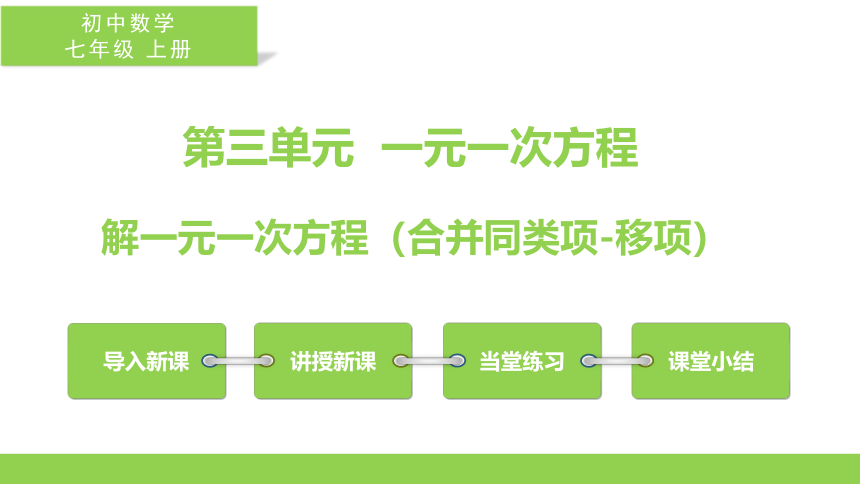 初中数学
七年级 上册

第三单元 一元一次方程

解一元一次方程（合并同类项-移项）

导入新课

讲授新课

当堂练习

课堂小结