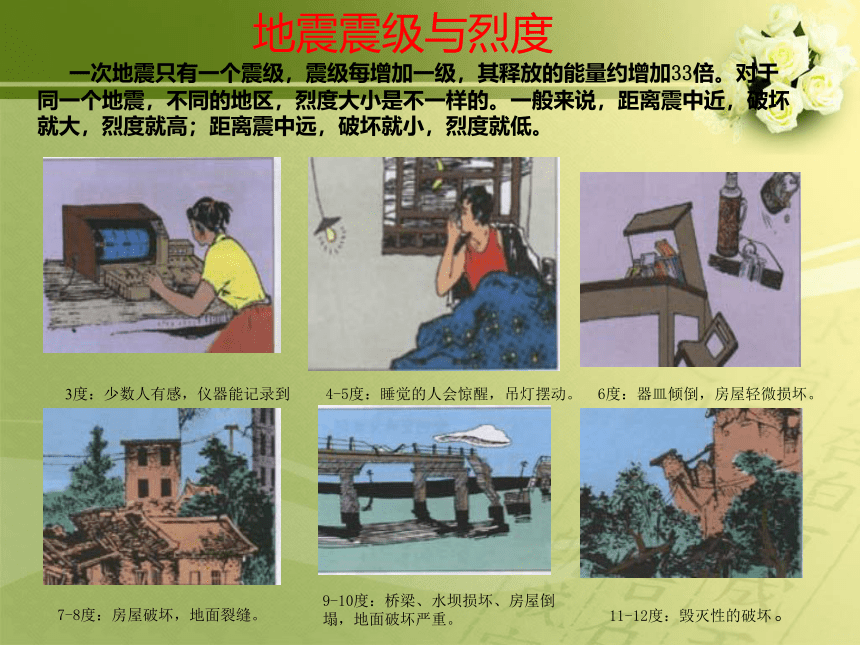 地震震级与烈度

一次地震只有一个震级，震级每增加一级，其释放的能量约增加33倍。对于同一个地震，不同的地区，烈度大小是不一样的。一般来说，距离震中近，破坏就大，烈度就高；距离震中远，破坏就小，烈度就低。

3度：少数人有感，仪器能记录到

4-5度：睡觉的人会惊醒，吊灯摆动。

6度：器皿倾倒，房屋轻微损坏。

7-8度：房屋破坏，地面裂缝。

9-10度：桥梁、水坝损坏、房屋倒塌，地面破坏严重。

11-12度：毁灭性的破坏。