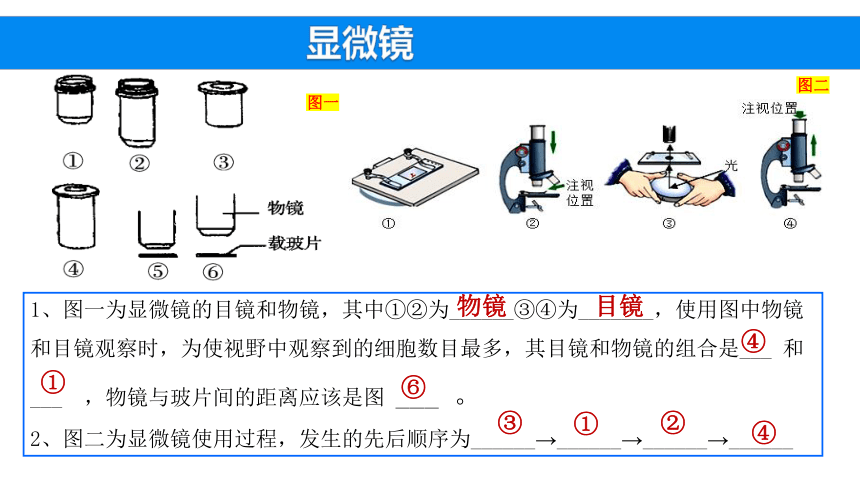 显微镜

①　②　③

④　⑤　⑥

物镜

载玻片

图一

图二

注视位置

注视位置

光

①　②　③　④

1、图一为显微镜的目镜和物镜，其中①②为 物镜 ③④为 目镜 ，使用图中物镜和目镜观察时，为使视野中观察到的细胞数目最多，其目镜和物镜的组合是 ④ 和 ① ，物镜与玻片间的距离应该是图 ⑥ 。

2、图二为显微镜使用过程，发生的先后顺序为 ③ → ① → ② → ④